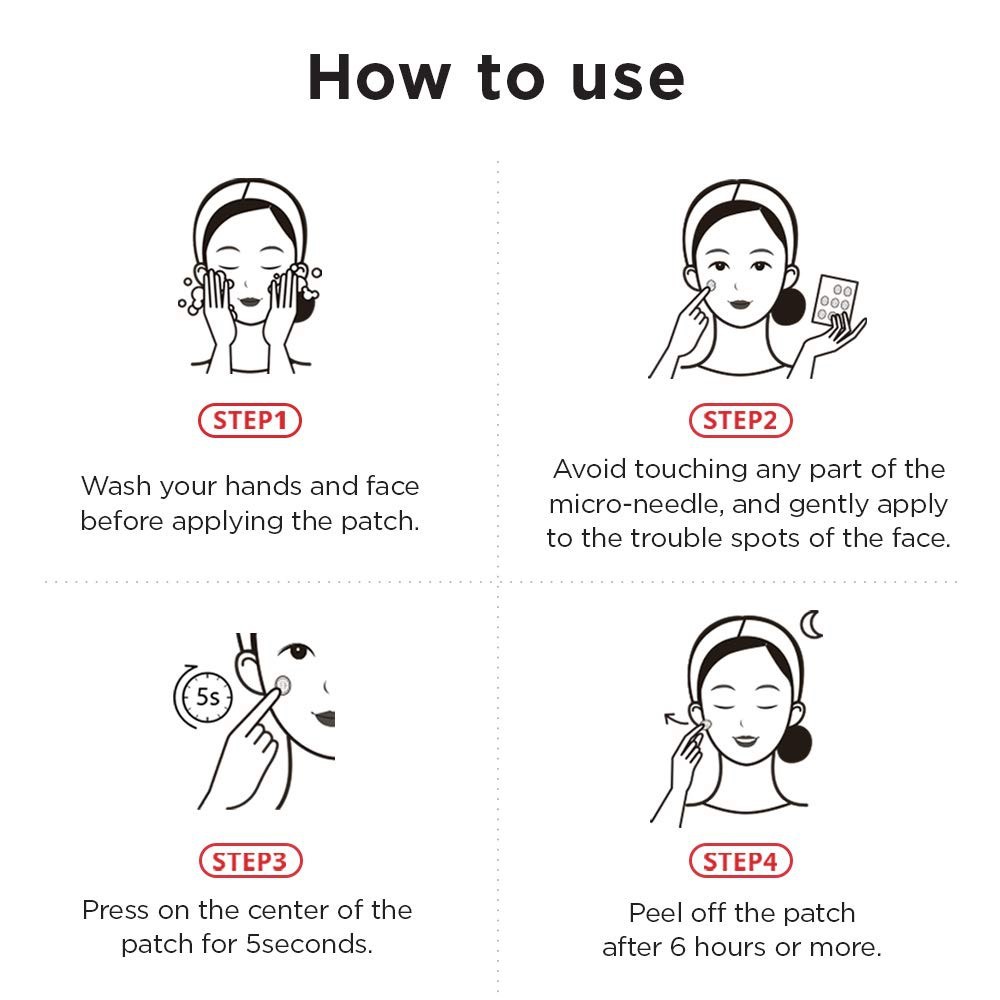 How to use

STEP1

Wash your hands and face before applying the patch.

STEP2

Avoid touching any part of the micro-needle, and gently apply to the trouble spots of the face.

5s

STEP3

Press on the center of the patch for 5seconds.

STEP4

Peel off the patch after 6 hours or more.